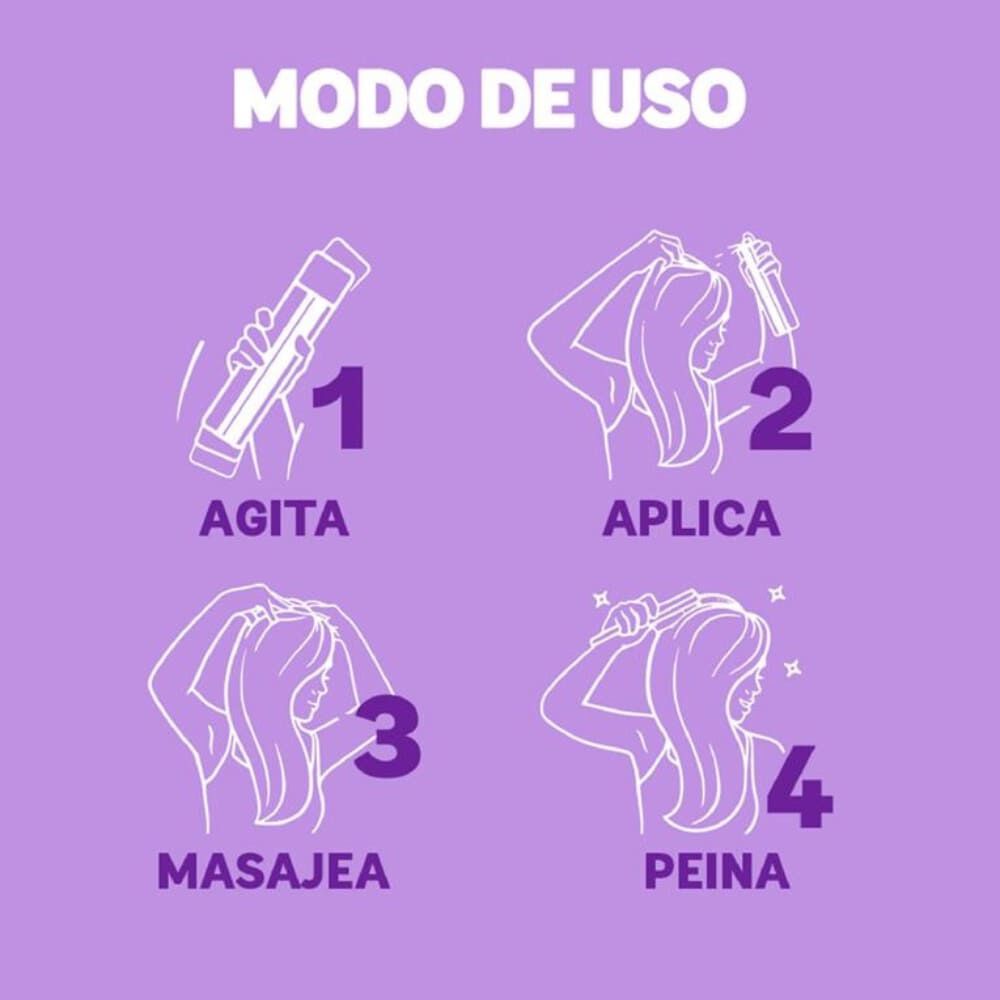 MODO DE USO

1
AGITA

2
APLICA

3
MASAJEA

4
PEINA