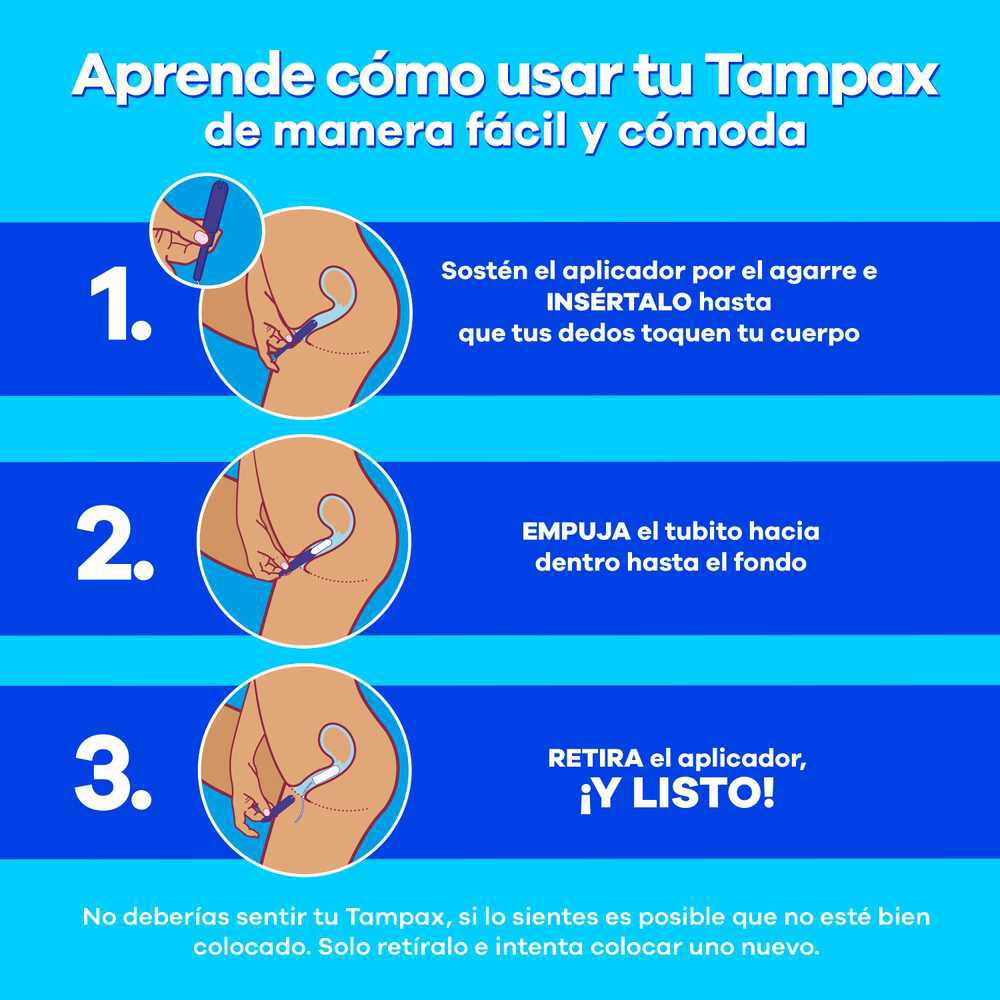 Aprende cómo usar tu Tampax
de manera fácil y cómoda

1.

Sostén el aplicador por el agarre e INSÉRTALO hasta que tus dedos toquen tu cuerpo

2.

EMPUJA el tubito hacia dentro hasta el fondo

3.

RETIRA el aplicador,
¡Y LISTO!

No deberías sentir tu Tampax, si lo sientes es posible que no esté bien colocado. Solo retíralo e intenta colocar uno nuevo.